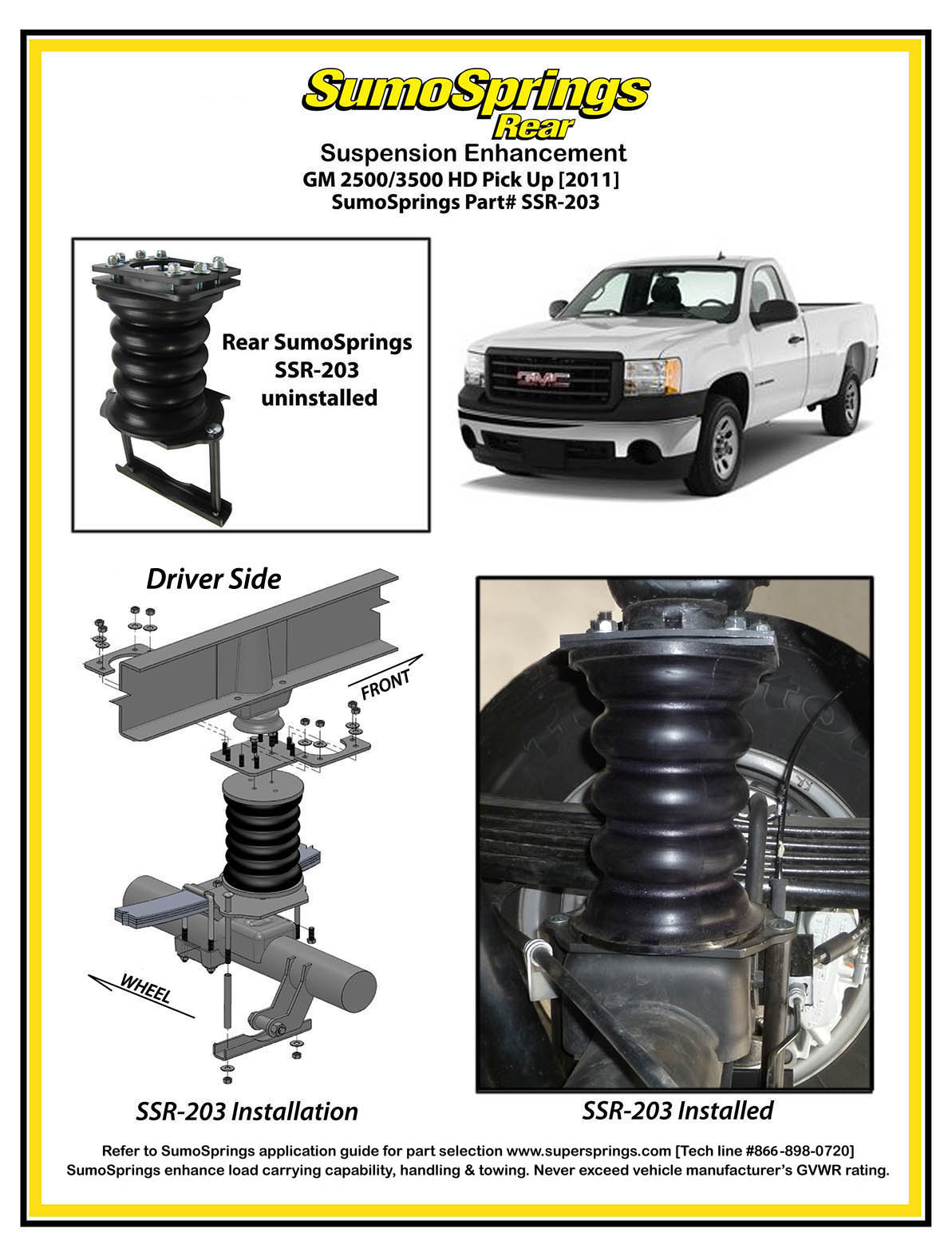 SumoSprings
Rear
Suspension Enhancement
GM 2500/3500 HD Pick Up [2011]
SumoSprings Part# SSR-203

Rear SumoSprings
SSR-203
uninstalled

GMC

Driver Side

FRONT

WHEEL

SSR-203 Installation

SSR-203 Installed

Refer to SumoSprings application guide for part selection www.supersprings.com [Tech line #866-898-0720]
SumoSprings enhance load carrying capability, handling & towing. Never exceed vehicle manufacturer's GVWR rating.