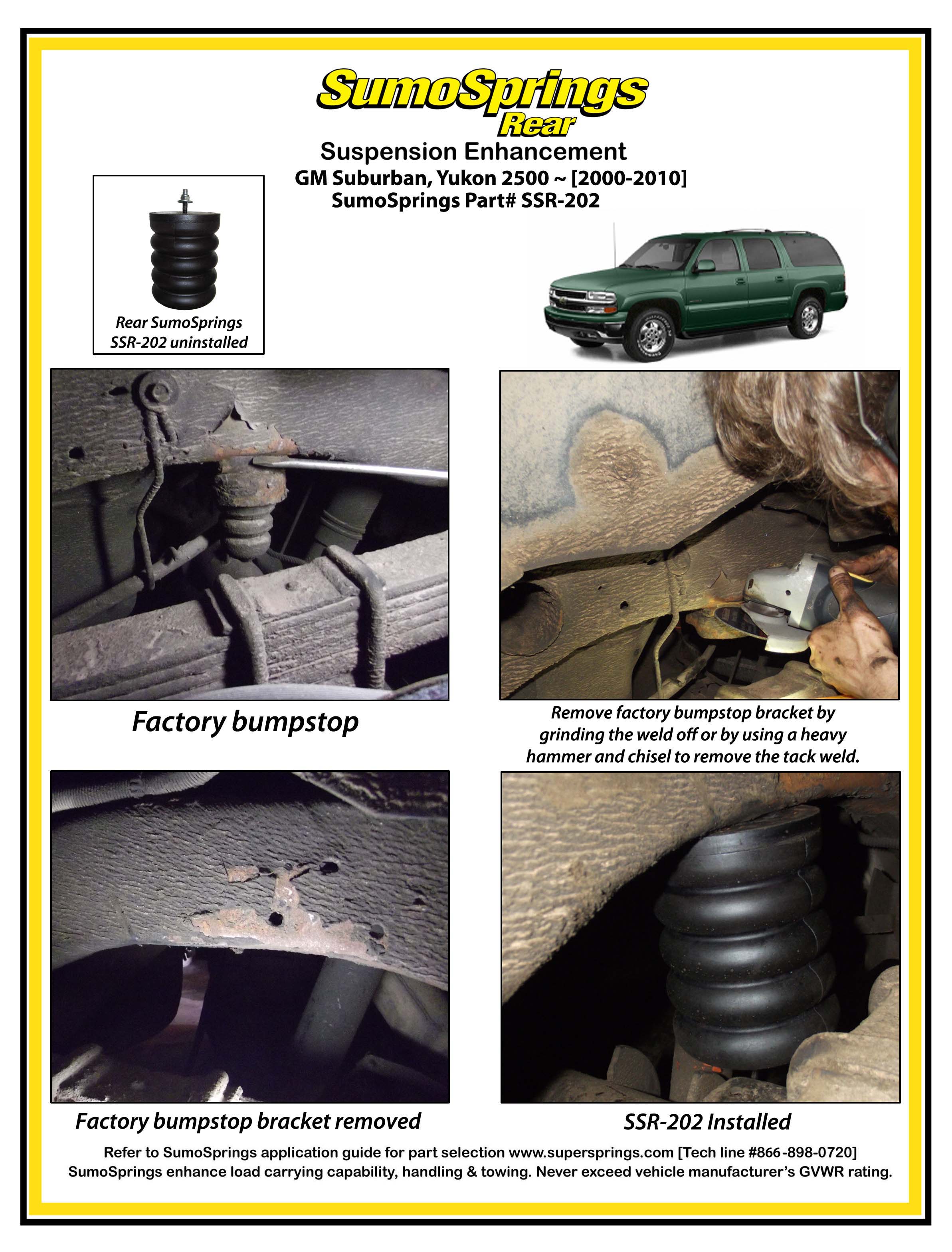 SumoSprings
Rear

Suspension Enhancement
GM Suburban, Yukon 2500 ~ [2000-2010]
SumoSprings Part# SSR-202

Rear SumoSprings SSR-202 uninstalled

Factory bumpstop

Remove factory bumpstop bracket by grinding the weld off or by using a heavy hammer and chisel to remove the tack weld.

Factory bumpstop bracket removed

SSR-202 Installed

Refer to SumoSprings application guide for part selection www.supersprings.com [Tech line #866-898-0720]
SumoSprings enhance load carrying capability, handling & towing. Never exceed vehicle manufacturer's GVWR rating.